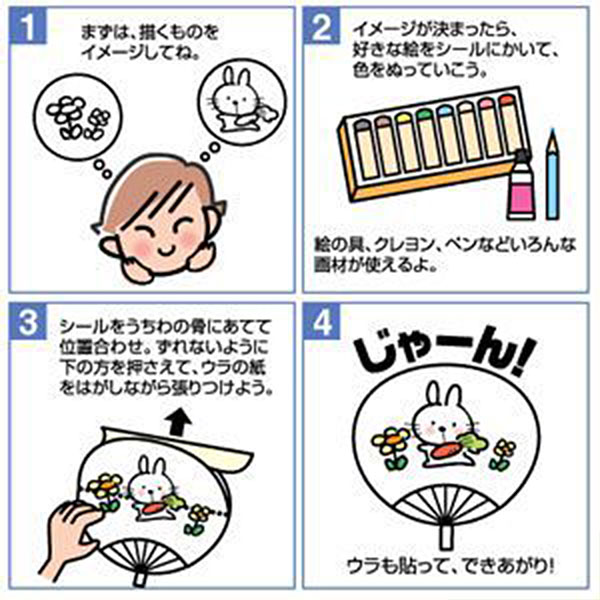 1
まずは、描くものをイメージしてね。

2
イメージが決まったら、好きな絵をシールにかいて、色をぬっていこう。

絵の具、クレヨン、ペンなどいろんな画材が使えるよ。

3
シールをうちわの骨にあてて位置合わせ。ずれないように下の方を押さえて、ウラの紙をはがしながら張りつけよう。

4
じゃーん!

ウラも貼って、できあがり!