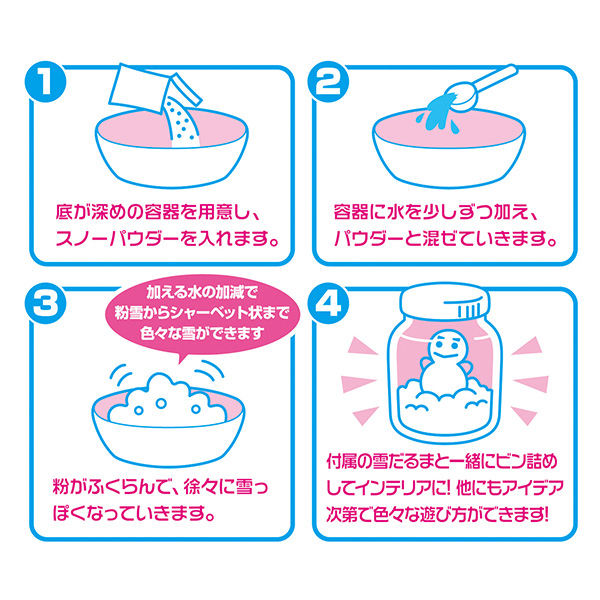 1

底が深めの容器を用意し、スノーパウダーを入れます。

2

容器に水を少しずつ加え、パウダーと混ぜていきます。

3

加える水の加減で粉雪からシャーベット状まで色々な雪ができます

粉がふくらんで、徐々に雪っぽくなっていきます。

4

付属の雪だるまと一緒にビン詰めしてインテリアに! 他にもアイデア次第で色々な遊び方ができます!