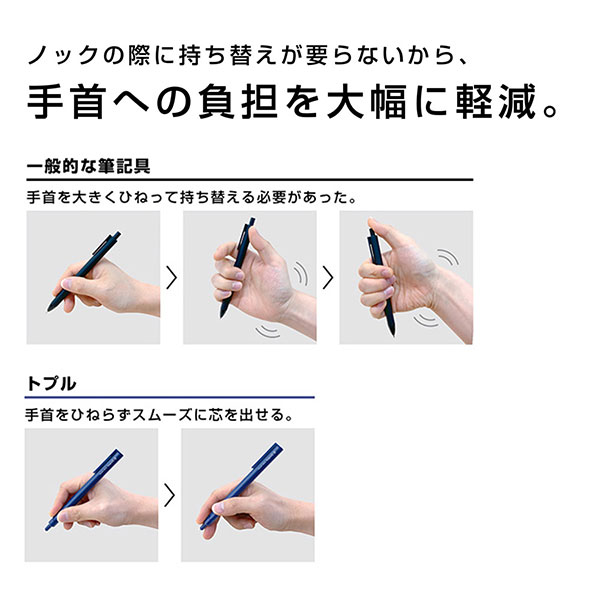 ノックの際に持ち替えが要らないから、
手首への負担を大幅に軽減。

一般的な筆記具

手首を大きくひねって持ち替える必要があった。

トプル

手首をひねらずスムーズに芯を出せる。